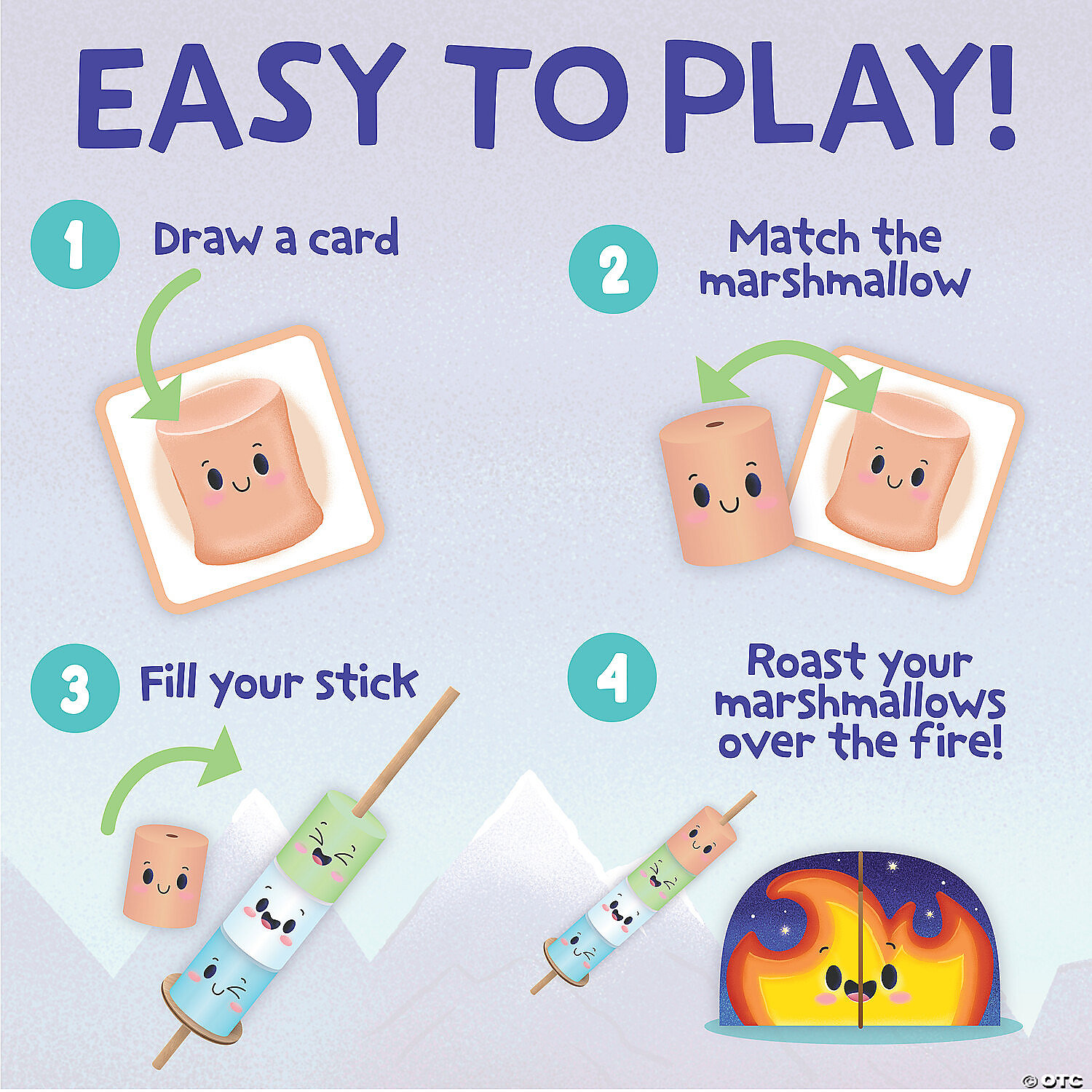 EASY TO PLAY!

1 Draw a card

2 Match the marshmallow

3 Fill your stick

4 Roast your marshmallows over the fire!

© OTC