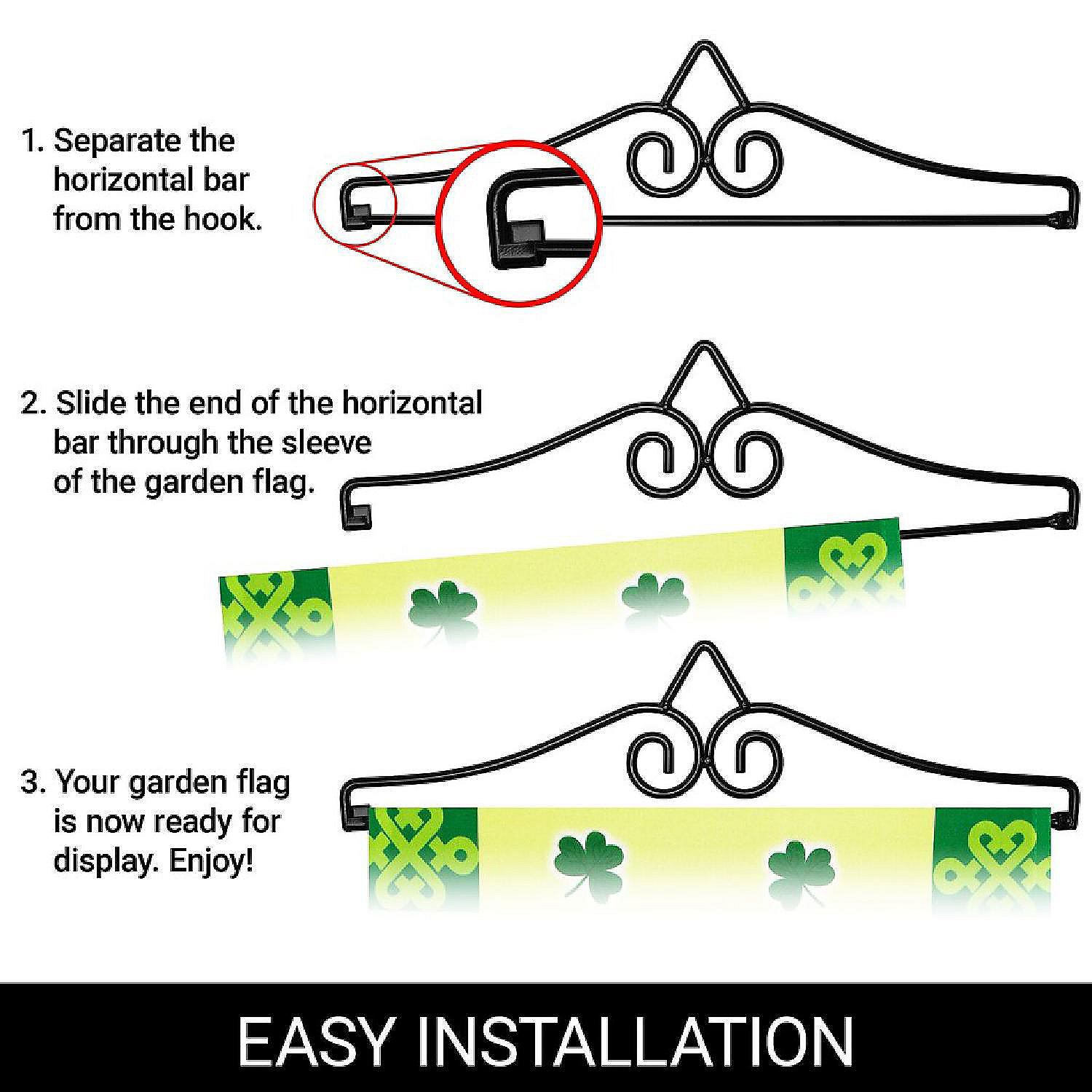 1. Separate the horizontal bar from the hook.

2. Slide the end of the horizontal bar through the sleeve of the garden flag.

3. Your garden flag is now ready for display. Enjoy!

EASY INSTALLATION