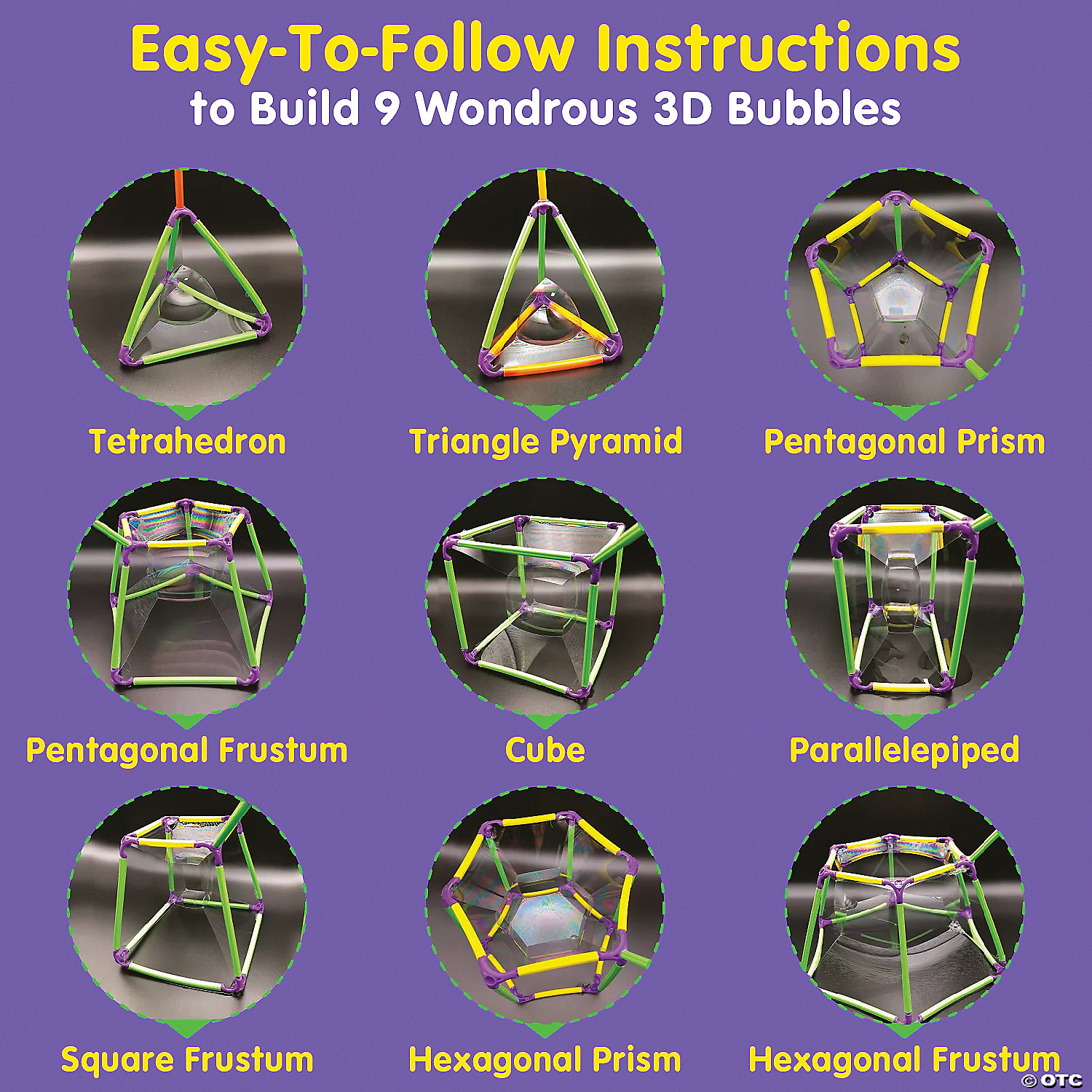 Easy-To-Follow Instructions
to Build 9 Wondrous 3D Bubbles

Tetrahedron

Triangle Pyramid

Pentagonal Prism

Pentagonal Frustum

Cube

Parallelepiped

Square Frustum

Hexagonal Prism

Hexagonal Frustum

© OTC