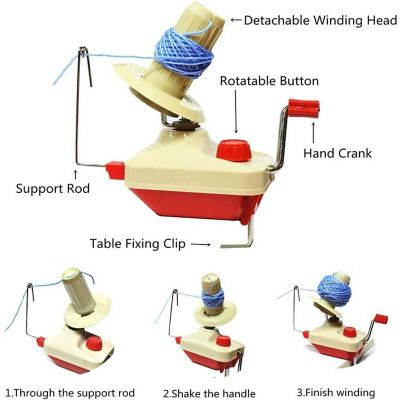 Detachable Winding Head

Rotatable Button

Hand Crank

Support Rod

Table Fixing Clip

1.Through the support rod

2.Shake the handle

3.Finish winding