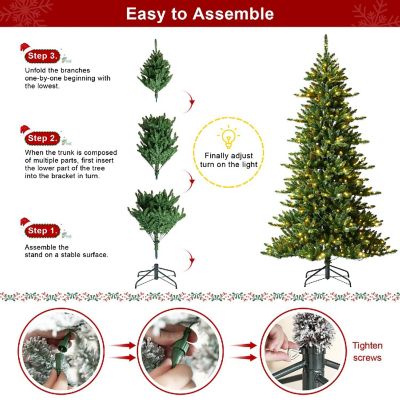 Easy to Assemble

Step 3.

Unfold the branches one-by-one beginning with the lowest.

Step 2.

When the trunk is composed of multiple parts, first insert the lower part of the tree into the bracket in turn.

Step 1.

Assemble the stand on a stable surface.

Finally adjust turn on the light

Tighten screws