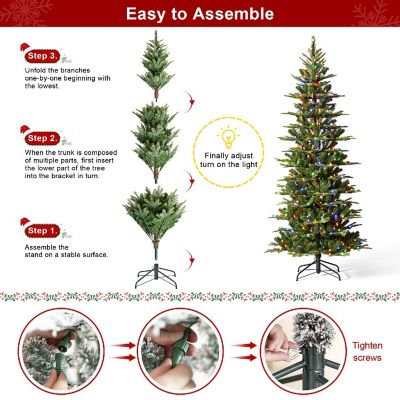 Easy to Assemble

Step 3.
Unfold the branches one-by-one beginning with the lowest.

Step 2.
When the trunk is composed of multiple parts, first insert the lower part of the tree into the bracket in turn.

Step 1.
Assemble the stand on a stable surface.

Finally adjust turn on the light

Tighten screws