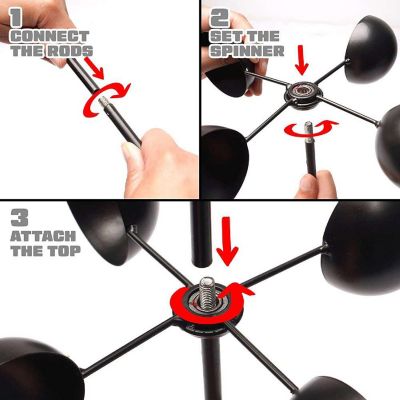 1
CONNECT
THE RODS

2
SET THE
SPINNER

3
ATTACH
THE TOP