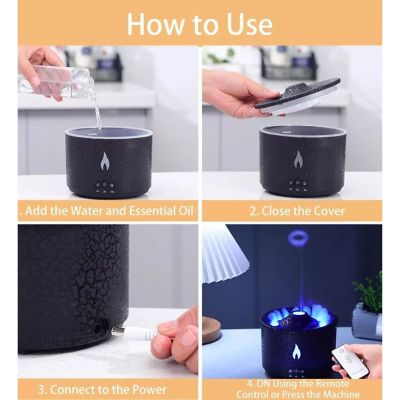 How to Use

. Add the Water and Essential Oil

2. Close the Cover

3. Connect to the Power

4. ON Using the Remote Control or Press the Machine