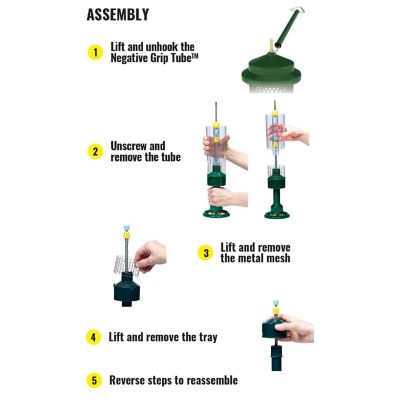 ASSEMBLY

1 Lift and unhook the Negative Grip Tube™

2 Unscrew and remove the tube

3 Lift and remove the metal mesh

4 Lift and remove the tray

5 Reverse steps to reassemble